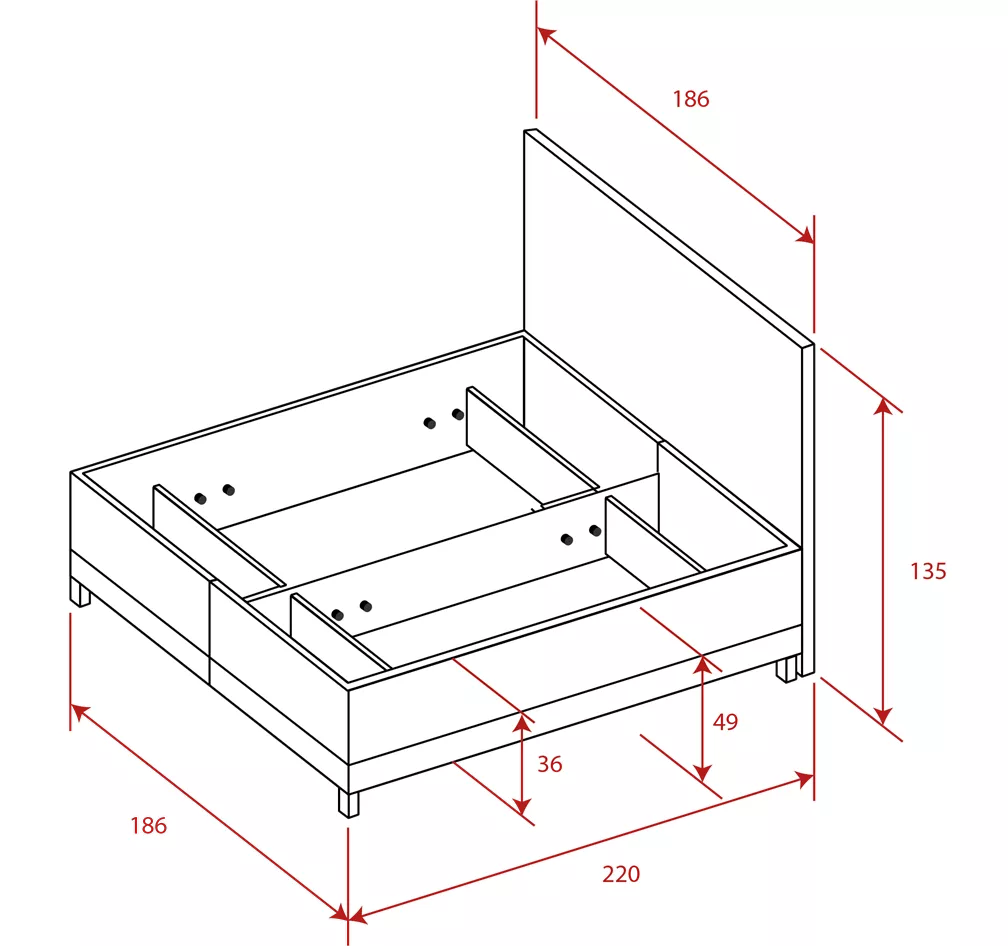 186

135

49

36

186

220